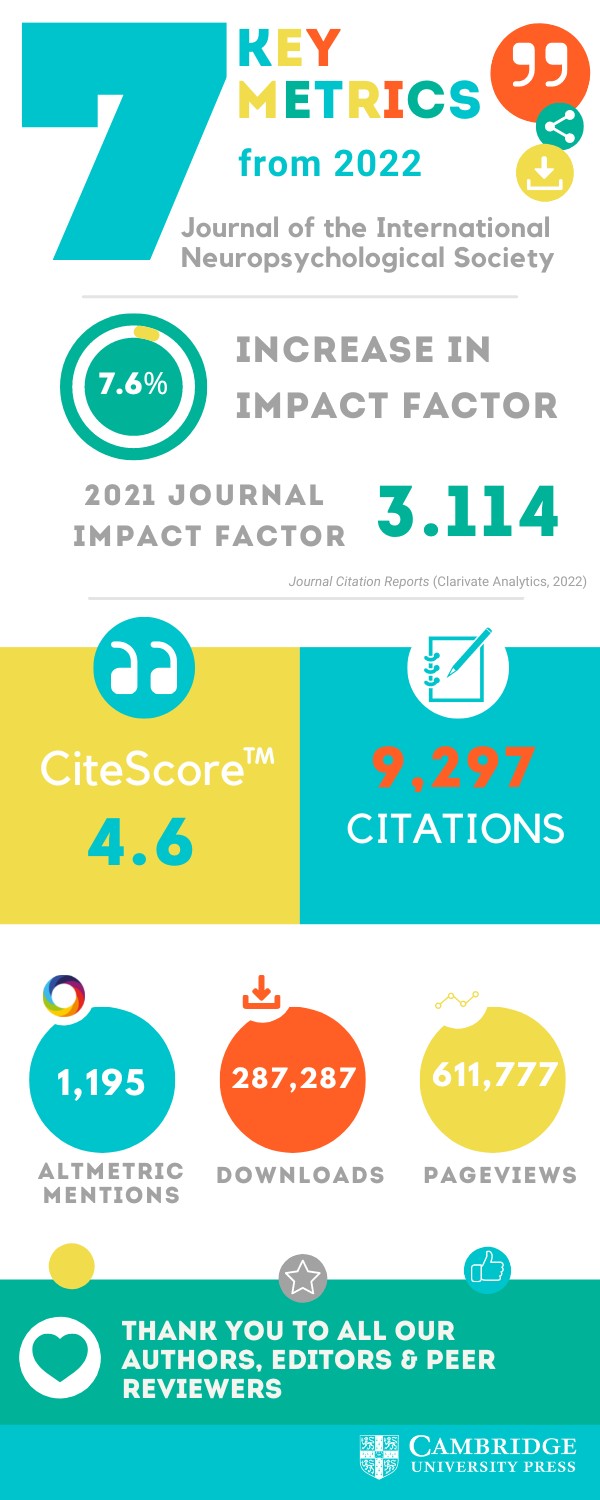 7 KEY METRICS from 2022

Journal of the International Neuropsychological Society

7.6%

INCREASE IN IMPACT FACTOR

2021 JOURNAL IMPACT FACTOR 3.114

Journal Citation Reports (Clarivate Analytics, 2022)

CiteScore™ 4.6

9,297 CITATIONS

1,195 ALTMETRIC MENTIONS

287,287 DOWNLOADS

611,777 PAGEVIEWS

THANK YOU TO ALL OUR AUTHORS, EDITORS & PEER REVIEWERS

CAMBRIDGE UNIVERSITY PRESS